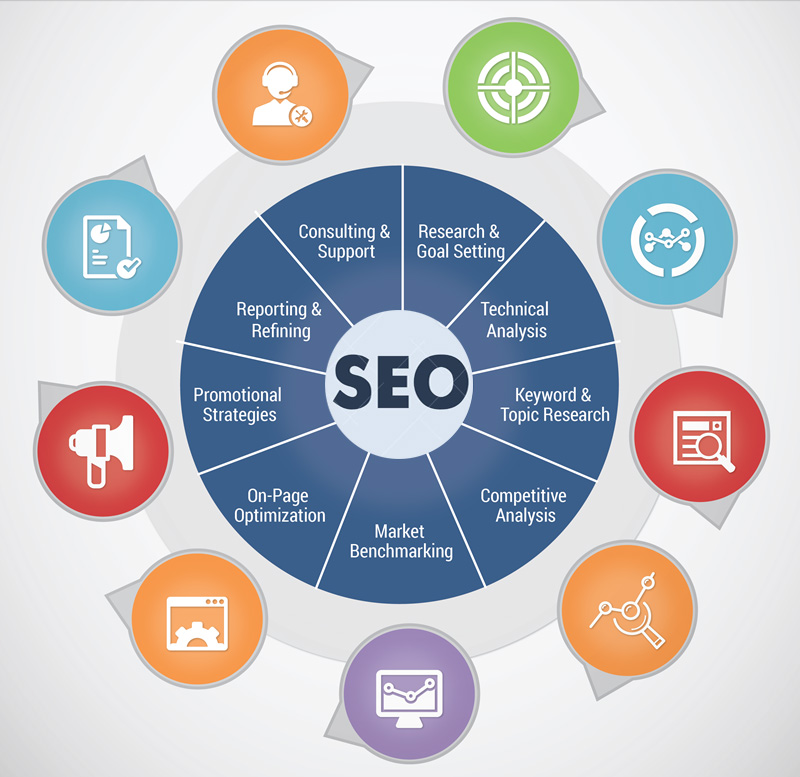 SEO

Research & Goal Setting

Technical Analysis

Keyword & Topic Research

Competitive Analysis

Market Benchmarking

On-Page Optimization

Promotional Strategies

Reporting & Refining

Consulting & Support